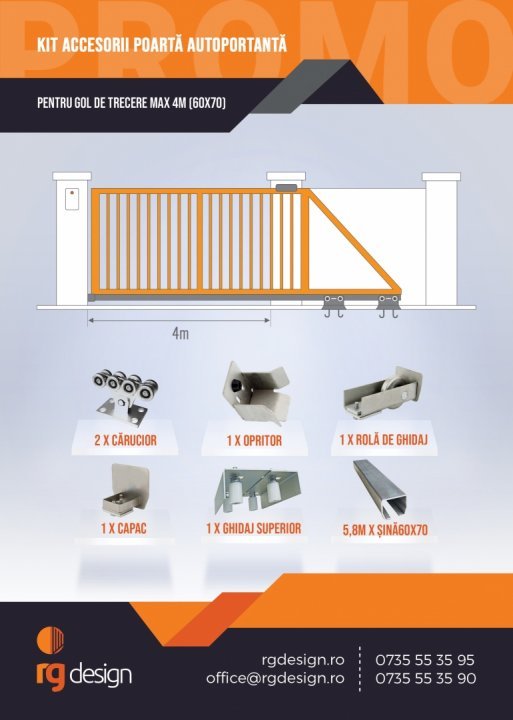 PROMO

KIT ACCESORII POARTĂ AUTOPORTANTĂ

PENTRU GOL DE TRECERE MAX 4M (60X70)

4m

2 X CĂRUCIOR

1 X OPRITOR

1 X ROLĂ DE GHIDAJ

1 X CAPAC

1 X GHIDAJ SUPERIOR

5,8M X ȘINĂ60X70

rg design

rgdesign.ro
office@rgdesign.ro

0735 55 35 95
0735 55 35 90