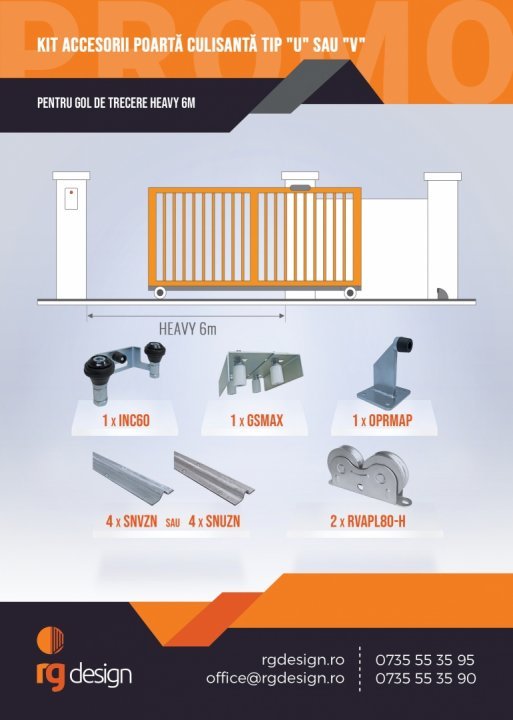 PROMO

KIT ACCESORII POARTĂ CULISANTĂ TIP "U" SAU "V"

PENTRU GOL DE TRECERE HEAVY 6M

HEAVY 6m

1 x INC60

1 x GSMAX

1 x OPRMAP

4 x SNVZN SAU 4 x SNUZN

2 x RVAPL80-H

rg design

rgdesign.ro
office@rgdesign.ro

0735 55 35 95
0735 55 35 90